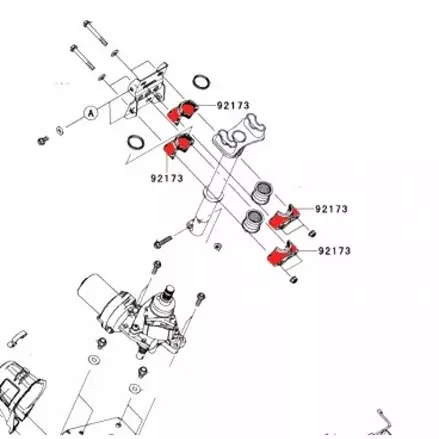 A

92173

92173

92173

92173